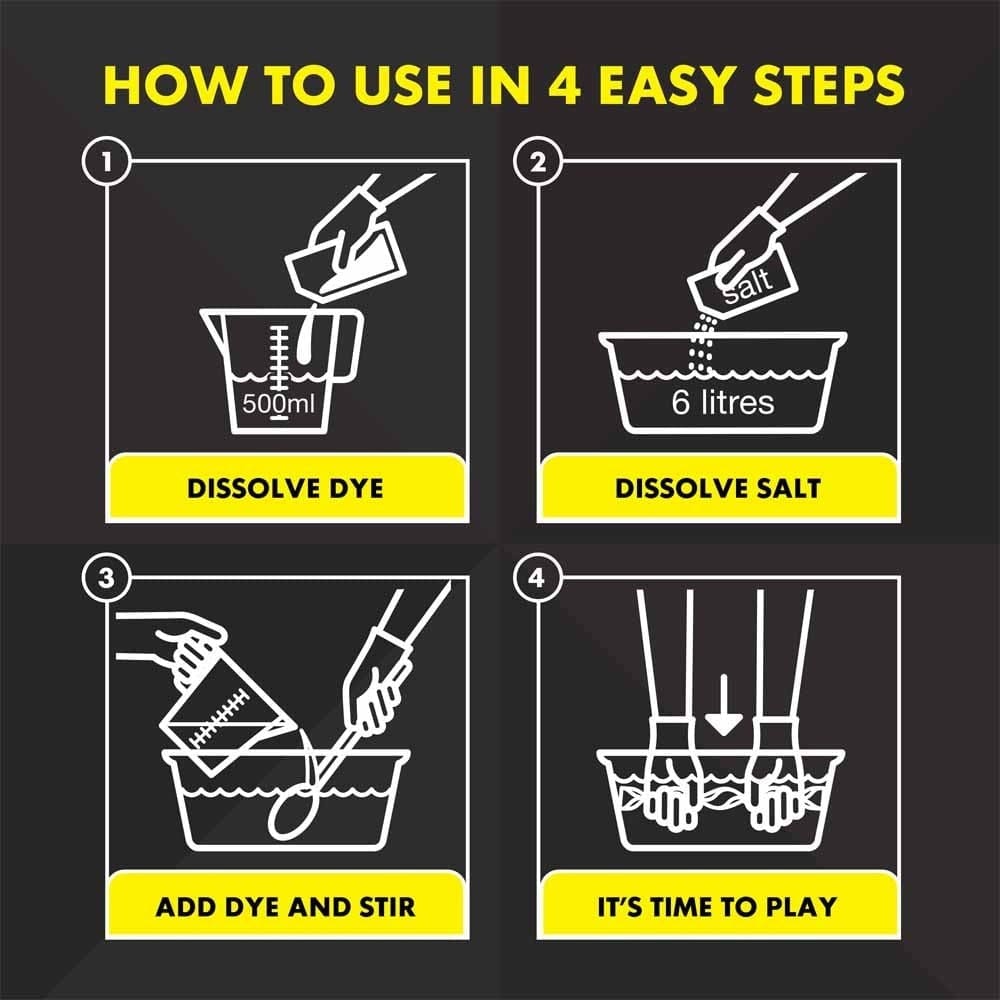 HOW TO USE IN 4 EASY STEPS

1

500ml

DISSOLVE DYE

2

salt

6 litres

DISSOLVE SALT

3

ADD DYE AND STIR

4

IT'S TIME TO PLAY