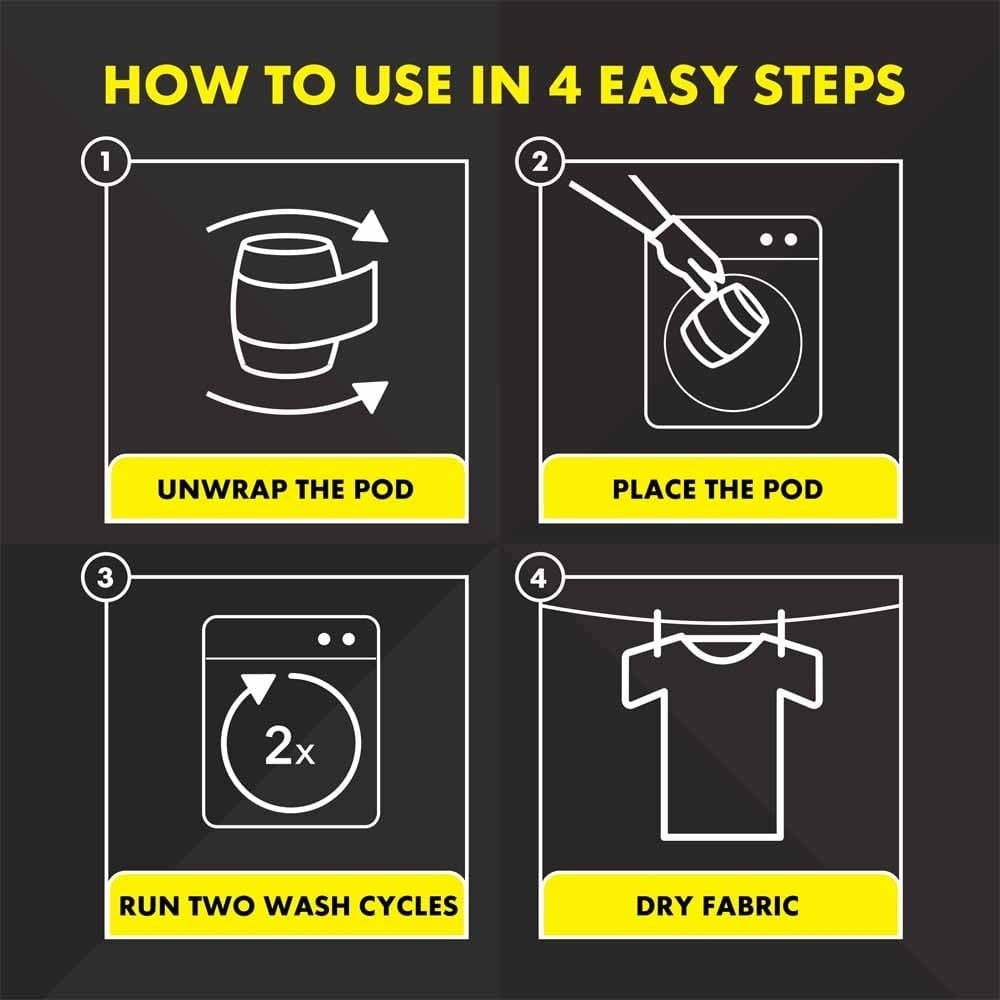 HOW TO USE IN 4 EASY STEPS

1

UNWRAP THE POD

2

PLACE THE POD

3

2x

RUN TWO WASH CYCLES

4

DRY FABRIC