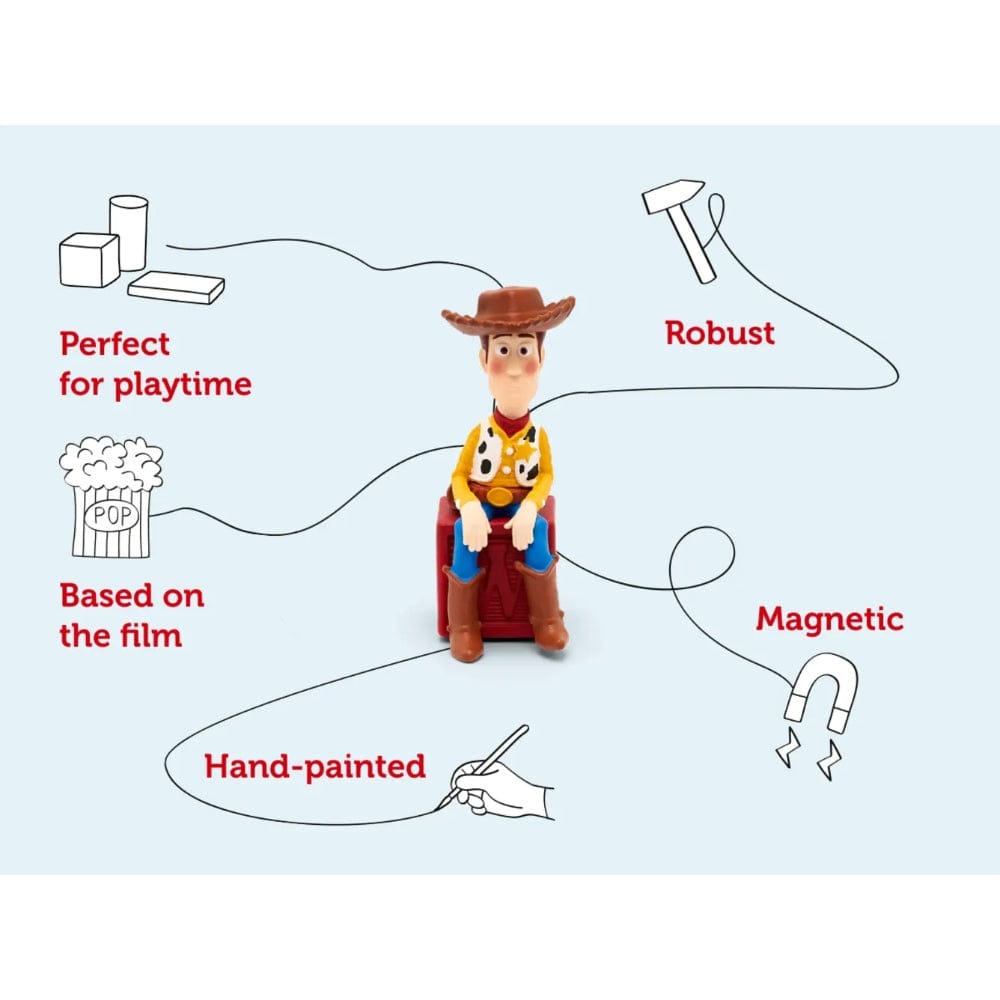 Perfect for playtime

Robust

POP

Based on the film

Magnetic

Hand-painted